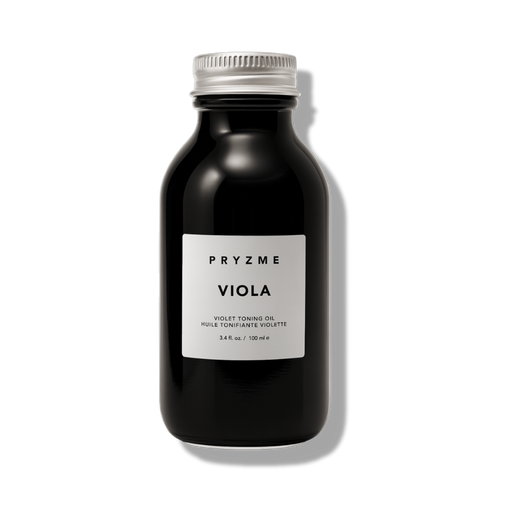 PRYZME

VIOLA

VIOLET TONING OIL
HUILE TONIFIANTE VIOLETTE

3.4 fl. oz. / 100 ml e