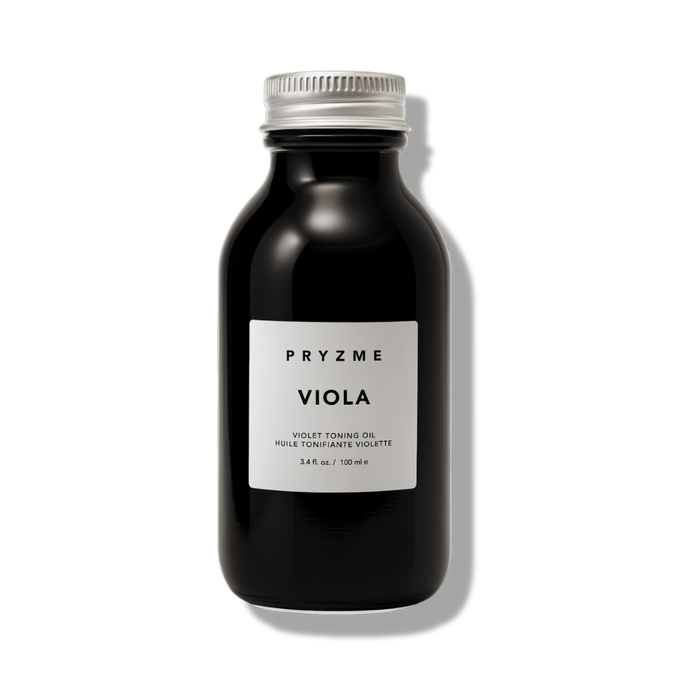 PRYZME

VIOLA

VIOLET TONING OIL
HUILE TONIFIANTE VIOLETTE

3.4 fl. oz. / 100 ml e